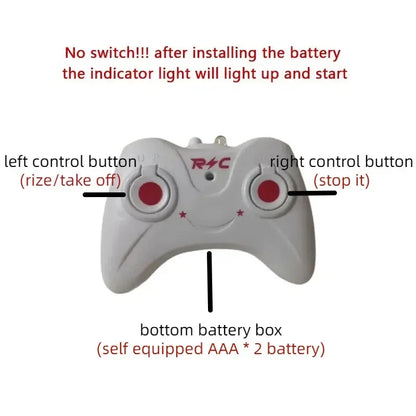 No switch!!! after installing the battery the indicator light will light up and start

left control button
(rize/take off)

R C

right control button
(stop it)

bottom battery box
(self equipped AAA * 2 battery)