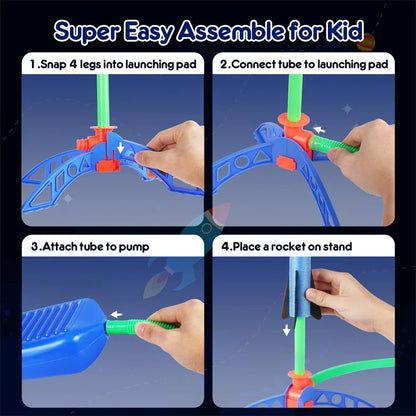 Super Easy Assemble for Kid

1.Snap 4 legs into launching pad

2.Connect tube to launching pad

3.Attach tube to pump

4.Place a rocket on stand