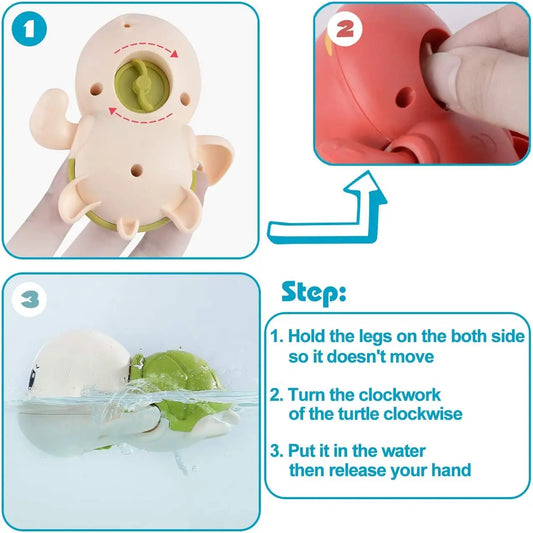 1

2

3

Step:

1. Hold the legs on the both side so it doesn't move

2. Turn the clockwork of the turtle clockwise

3. Put it in the water then release your hand