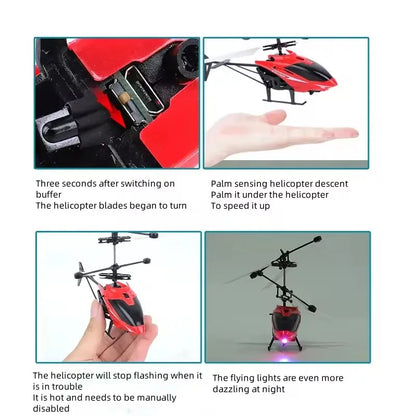 Three seconds after switching on buffer
The helicopter blades began to turn

Palm sensing helicopter descent
Palm it under the helicopter
To speed it up

The helicopter will stop flashing when it is in trouble
It is hot and needs to be manually disabled

The flying lights are even more dazzling at night