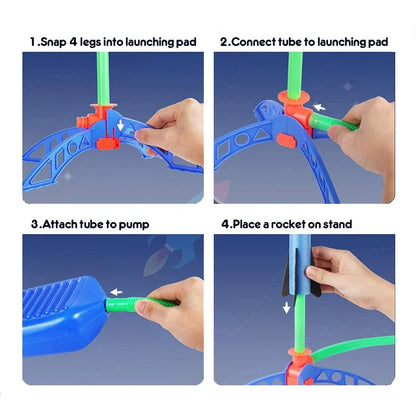 1.Snap 4 legs into launching pad

2.Connect tube to launching pad

3.Attach tube to pump

4.Place a rocket on stand